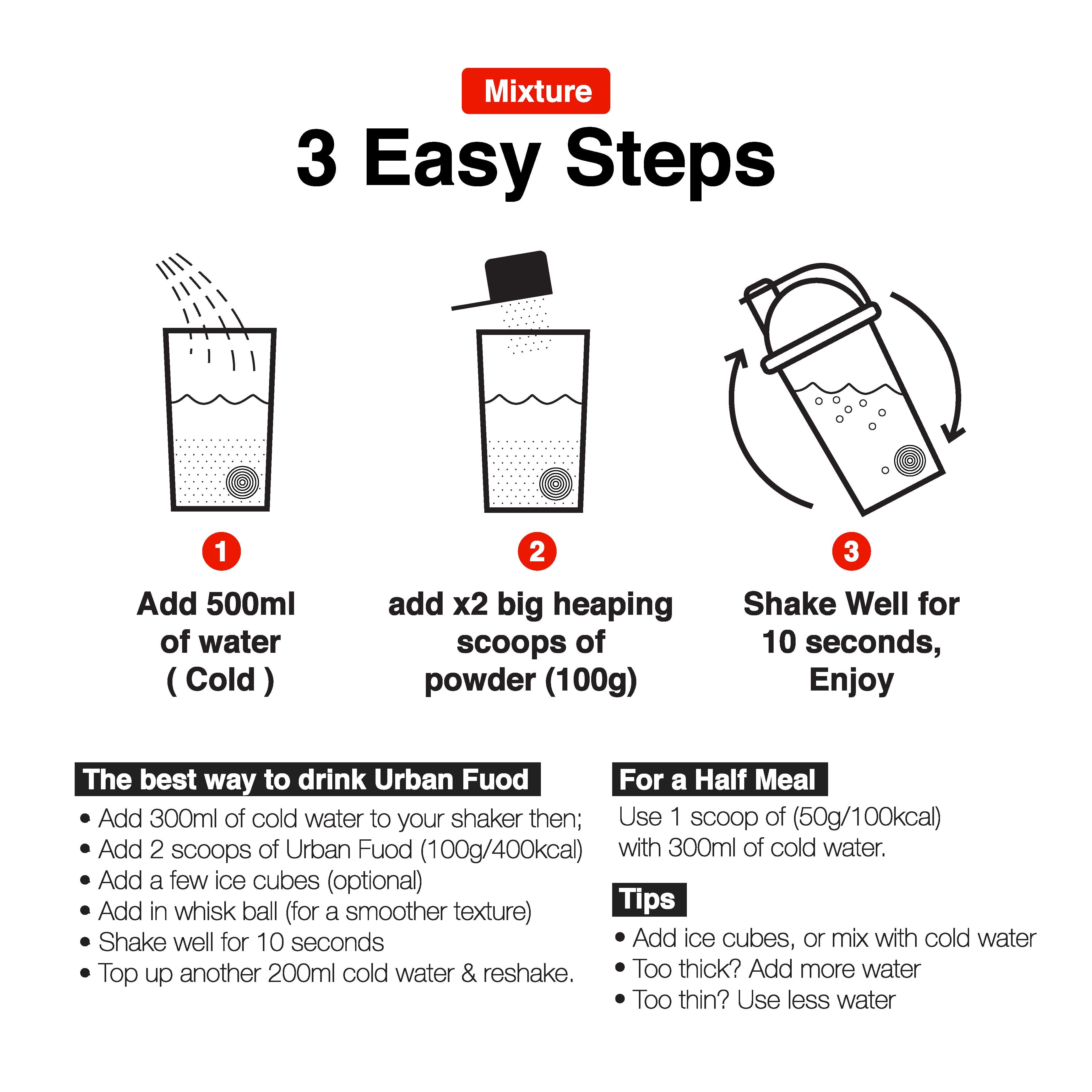 Mixture

3 Easy Steps

1

Add 500ml of water ( Cold )

2

add x2 big heaping scoops of powder (100g)

3

Shake Well for 10 seconds, Enjoy

The best way to drink Urban Fuod

• Add 300ml of cold water to your shaker then;
• Add 2 scoops of Urban Fuod (100g/400kcal)
• Add a few ice cubes (optional)
• Add in whisk ball (for a smoother texture)
• Shake well for 10 seconds
• Top up another 200ml cold water & reshake.

For a Half Meal

Use 1 scoop of (50g/100kcal) with 300ml of cold water.

Tips

• Add ice cubes, or mix with cold water
• Too thick? Add more water
• Too thin? Use less water