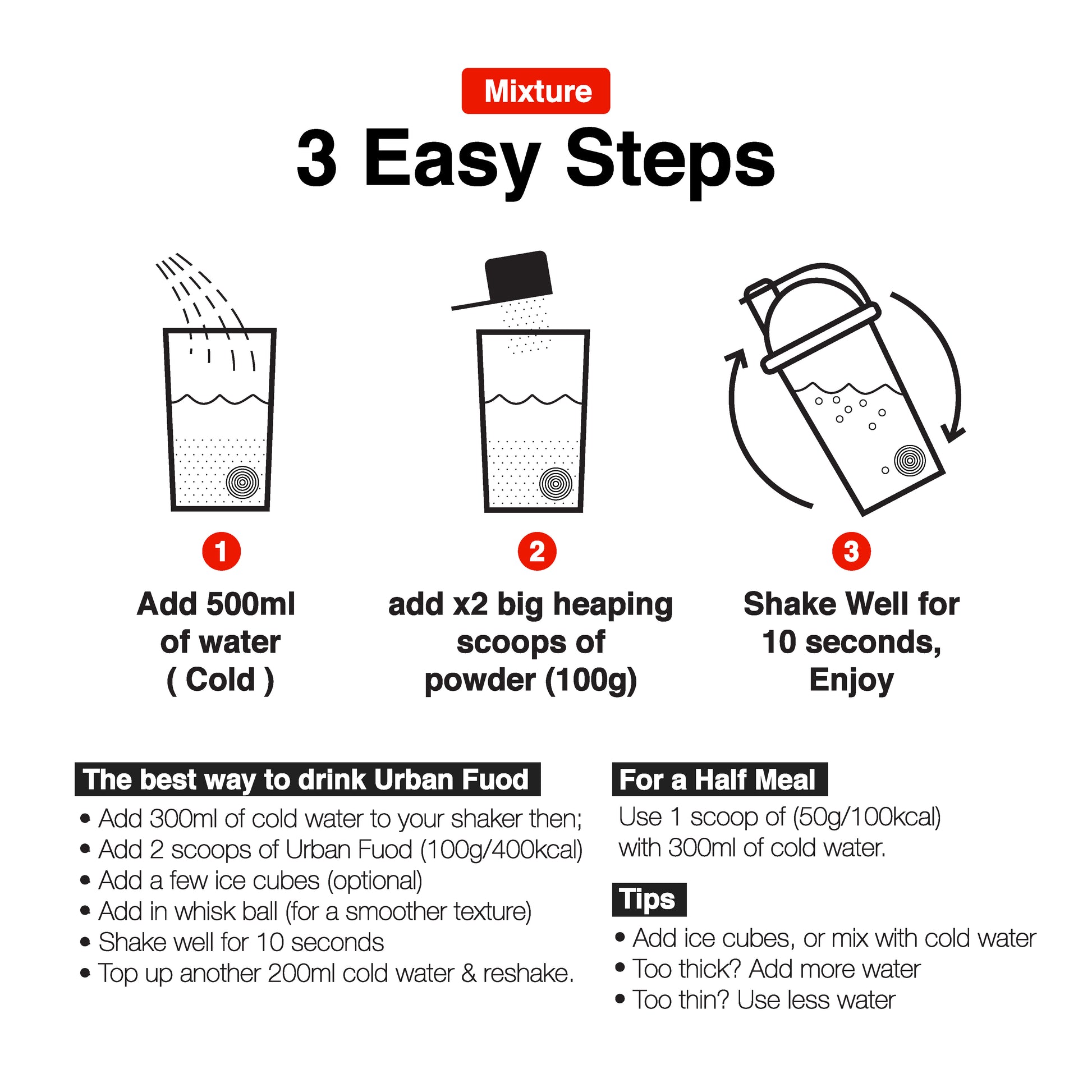 Mixture

3 Easy Steps

1

Add 500ml of water ( Cold )

2

add x2 big heaping scoops of powder (100g)

3

Shake Well for 10 seconds, Enjoy

The best way to drink Urban Fuod

• Add 300ml of cold water to your shaker then;
• Add 2 scoops of Urban Fuod (100g/400kcal)
• Add a few ice cubes (optional)
• Add in whisk ball (for a smoother texture)
• Shake well for 10 seconds
• Top up another 200ml cold water & reshake.

For a Half Meal

Use 1 scoop of (50g/100kcal) with 300ml of cold water.

Tips

• Add ice cubes, or mix with cold water
• Too thick? Add more water
• Too thin? Use less water